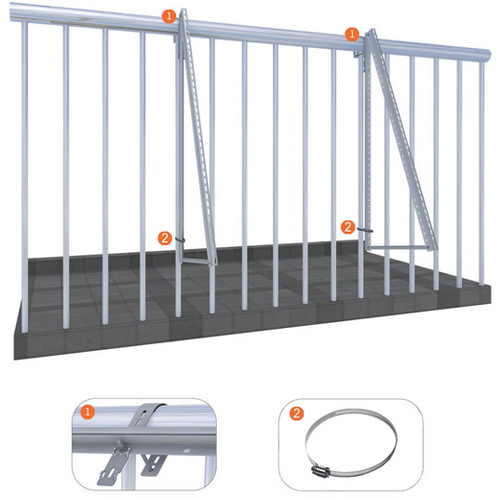 1
1
2
2
1
2